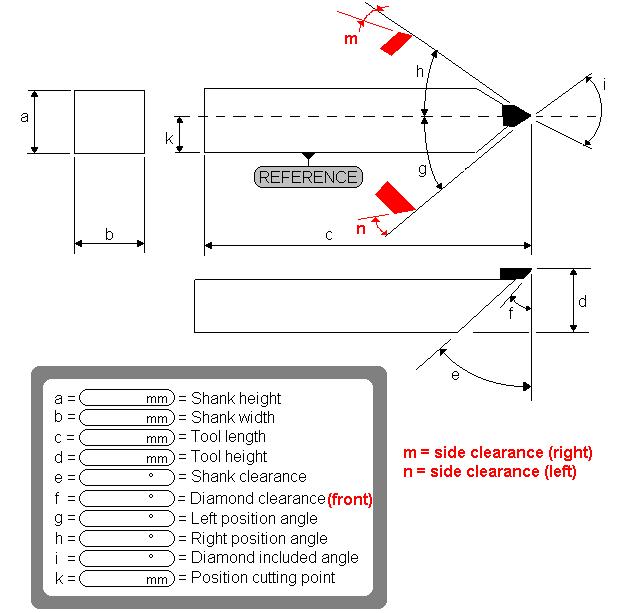 m
h
i
a
k
REFERENCE
g
n
b
c
d
f
e

a = mm = Shank height
b = mm = Shank width
c = mm = Tool length
d = mm = Tool height
e = ° = Shank clearance
f = ° = Diamond clearance (front)
g = ° = Left position angle
h = ° = Right position angle
i = ° = Diamond included angle
k = mm = Position cutting point

m = side clearance (right)
n = side clearance (left)